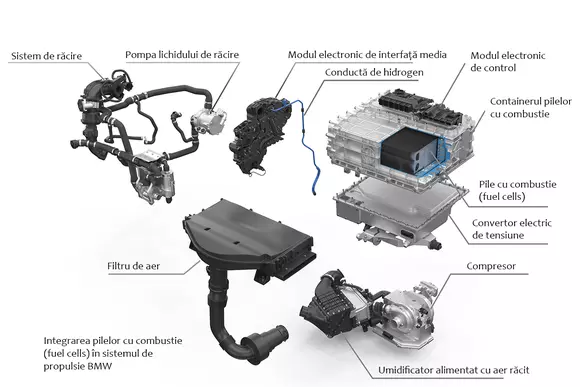 Sistem de răcire

Pompa lichidului de răcire

Modul electronic de interfață media

Conductă de hidrogen

Modul electronic de control

Containerul pilelor cu combustie

Pile cu combustie (fuel cells)

Convertor electric de tensiune

Filtru de aer

Compresor

Integrarea pilelor cu combustie (fuel cells) în sistemul de propulsie BMW

Umidificator alimentat cu aer răcit