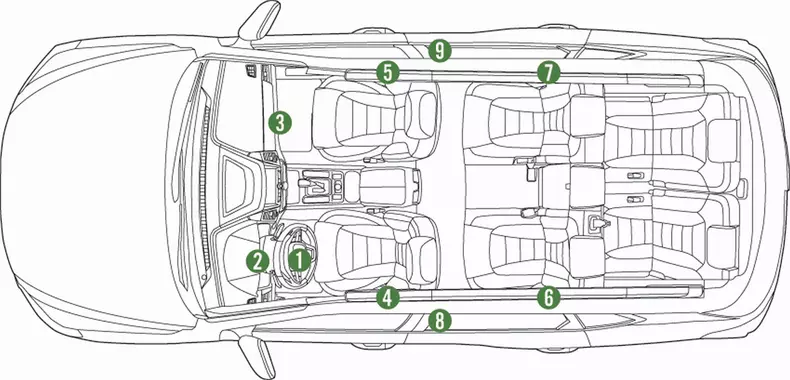 9
5
7
3
2
1
4
6
8