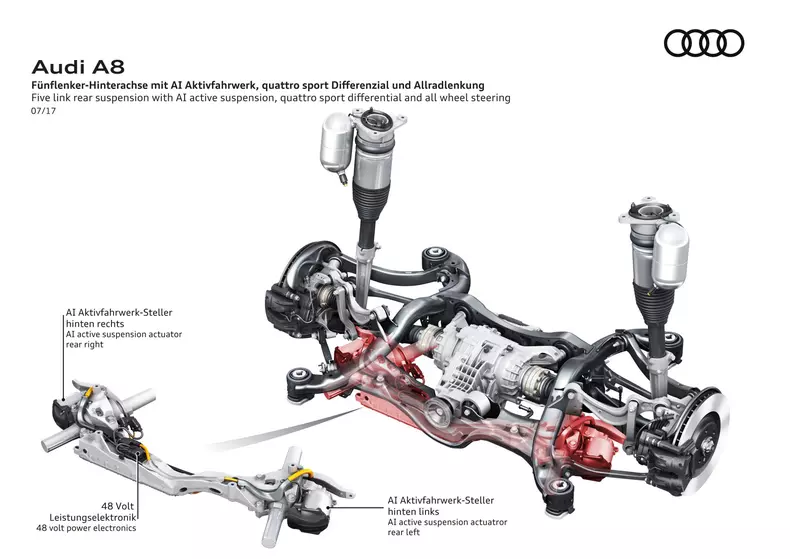 Audi A8
Fünflenker-Hinterachse mit AI Aktivfahrwerk, quattro sport Differenzial und Allradlenkung
Five link rear suspension with AI active suspension, quattro sport differential and all wheel steering
07/17

AI Aktivfahrwerk-Steller hinten rechts
AI active suspension actuator rear right

48 Volt Leistungselektronik
48 volt power electronics

AI Aktivfahrwerk-Steller hinten links
AI active suspension actuatror rear left