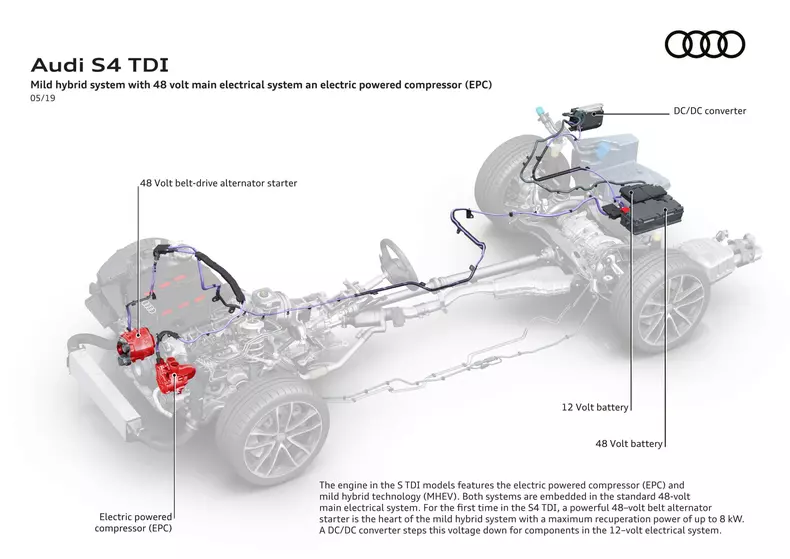 Audi S4 TDI

Mild hybrid system with 48 volt main electrical system an electric powered compressor (EPC)

05/19

DC/DC converter

48 Volt belt-drive alternator starter

12 Volt battery

48 Volt battery

Electric powered compressor (EPC)

The engine in the S TDI models features the electric powered compressor (EPC) and mild hybrid technology (MHEV). Both systems are embedded in the standard 48-volt main electrical system. For the first time in the S4 TDI, a powerful 48–volt belt alternator starter is the heart of the mild hybrid system with a maximum recuperation power of up to 8 kW. A DC/DC converter steps this voltage down for components in the 12–volt electrical system.