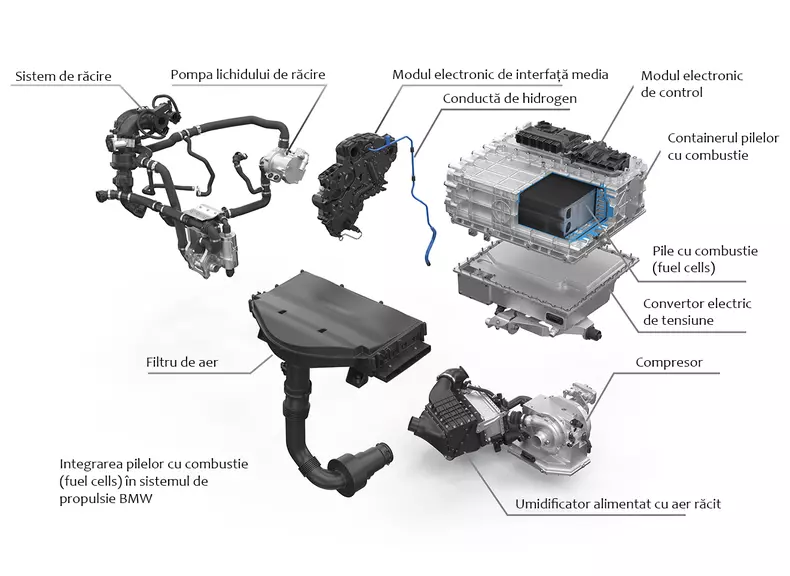 Sistem de răcire

Pompa lichidului de răcire

Modul electronic de interfață media

Conductă de hidrogen

Modul electronic de control

Containerul pilelor cu combustie

Pile cu combustie (fuel cells)

Convertor electric de tensiune

Filtru de aer

Compresor

Integrarea pilelor cu combustie (fuel cells) în sistemul de propulsie BMW

Umidificator alimentat cu aer răcit